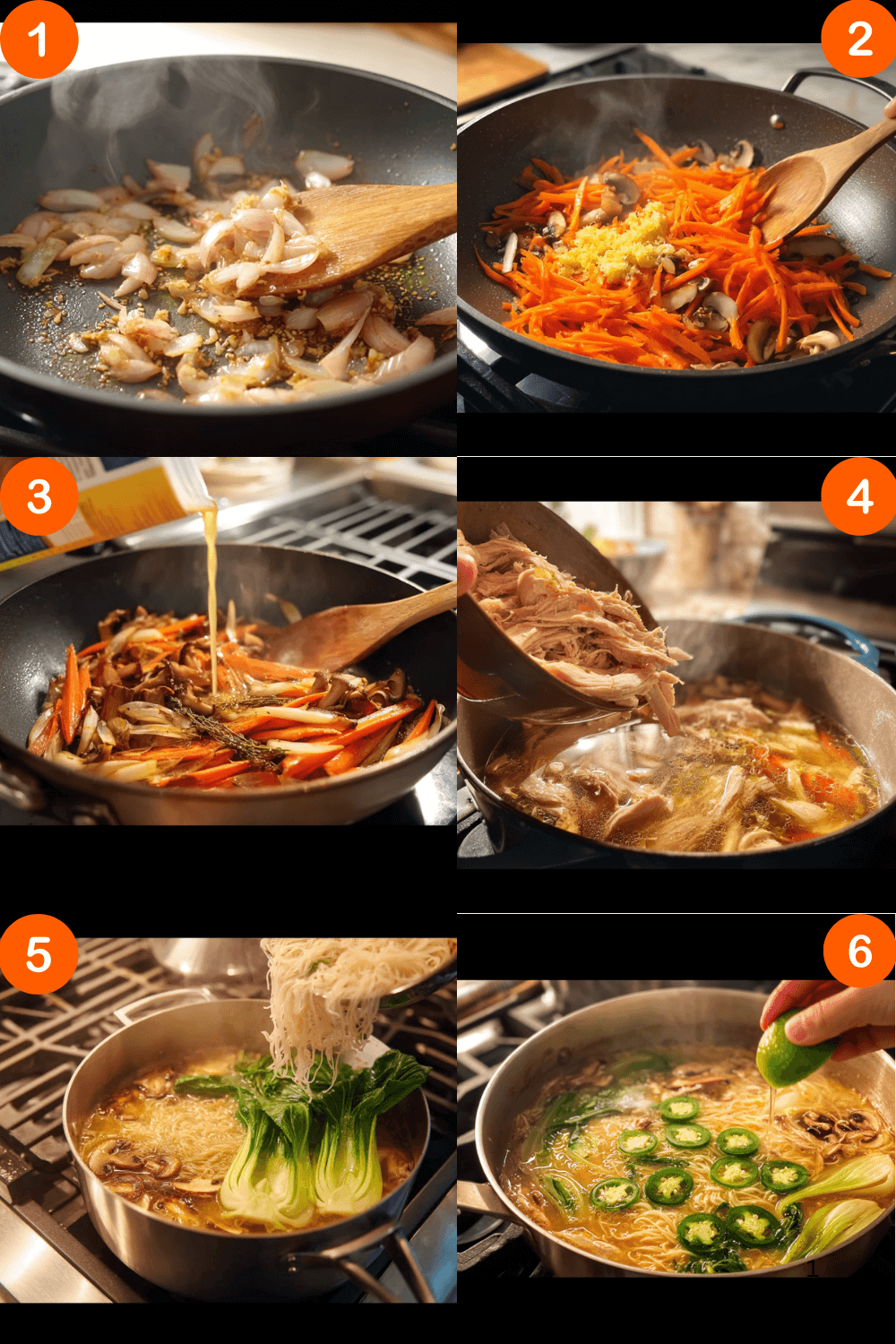 1
2
3
4
5
6